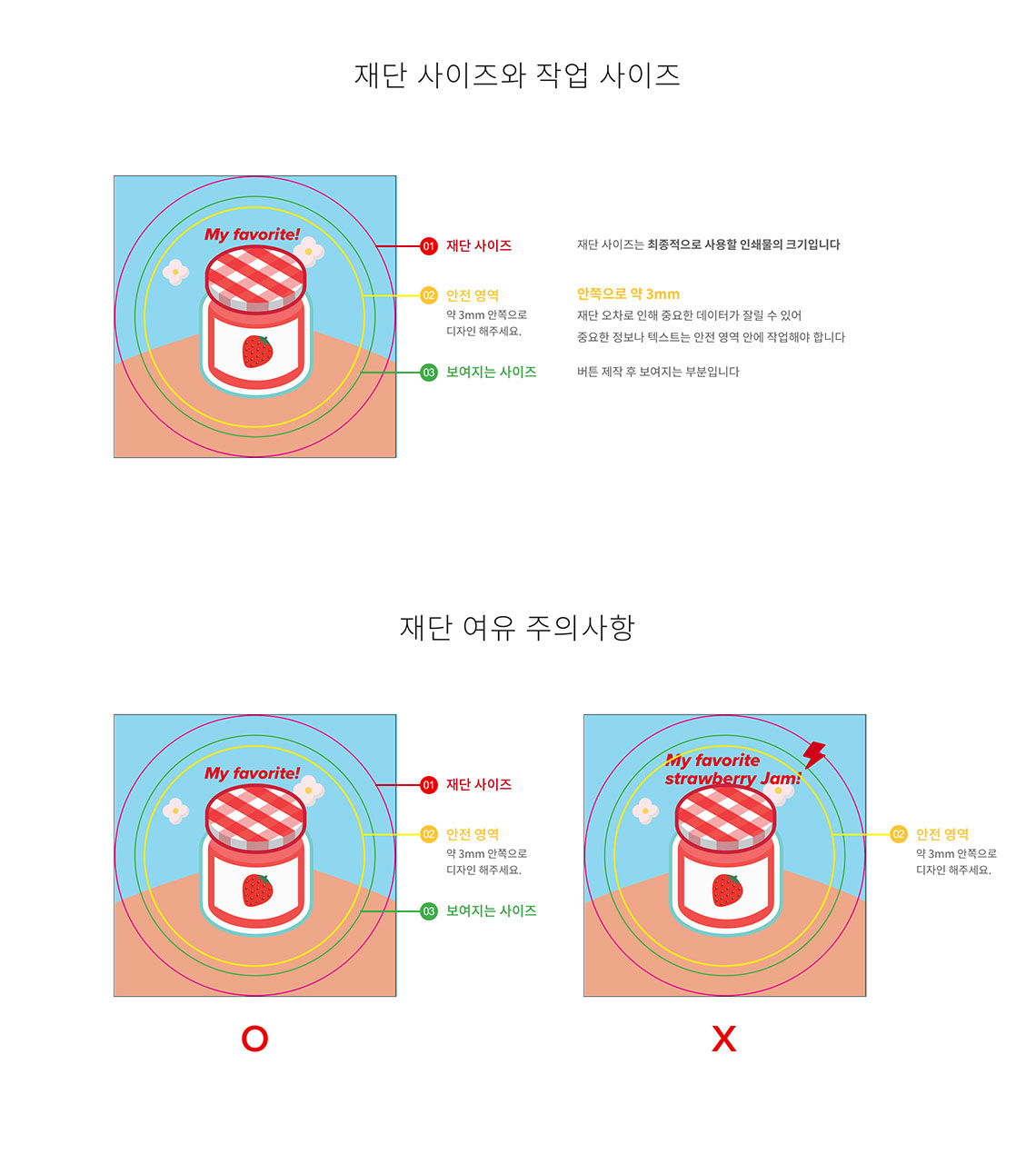 재단 사이즈와 작업 사이즈

My favorite!

01 재단 사이즈

재단 사이즈는 최종적으로 사용할 인쇄물의 크기입니다

02 안전 영역

약 3mm 안쪽으로 디자인 해주세요.

안쪽으로 약 3mm

재단 오차로 인해 중요한 데이터가 잘릴 수 있어 중요한 정보나 텍스트는 안전 영역 안에 작업해야 합니다

03 보여지는 사이즈

버튼 제작 후 보여지는 부분입니다

재단 여유 주의사항

My favorite!

01 재단 사이즈

02 안전 영역

약 3mm 안쪽으로 디자인 해주세요.

03 보여지는 사이즈

O

My favorite strawberry Jam!

02 안전 영역

약 3mm 안쪽으로 디자인 해주세요.

X